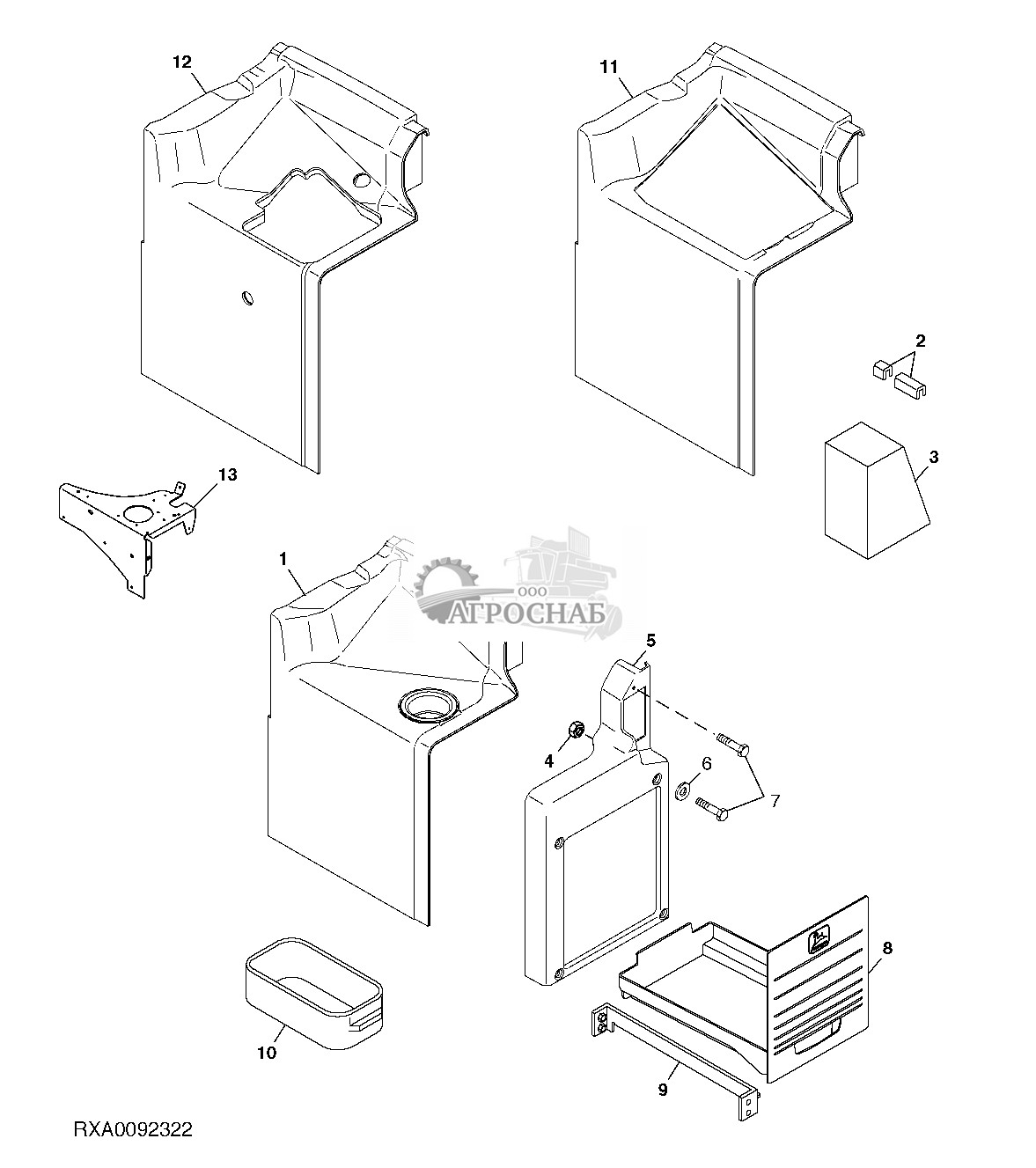 12

11

2

3

13

1

ООО
АГРОСНАБ

5

4

6

7

8

10

9

RXA0092322